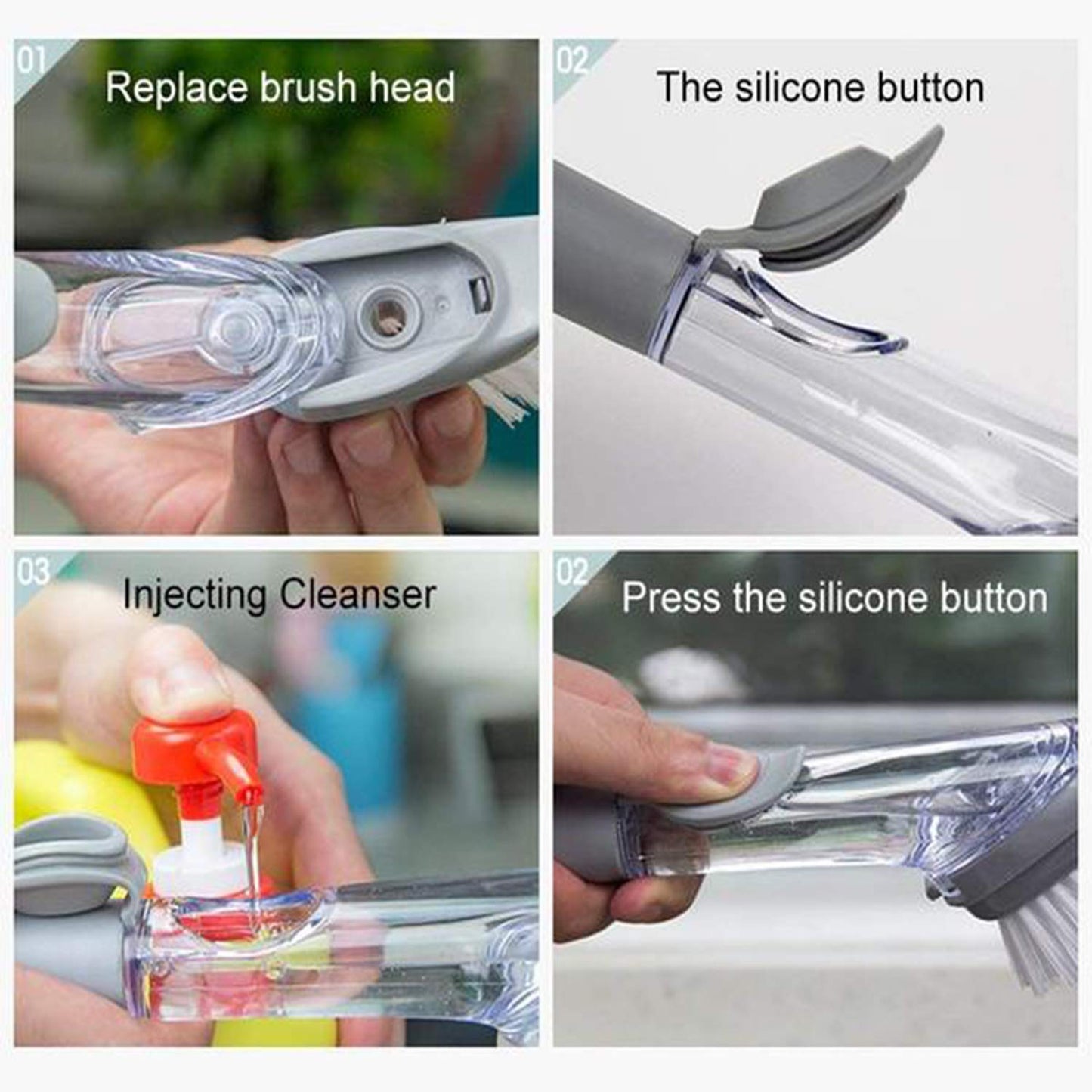 01
Replace brush head

02
The silicone button

03
Injecting Cleanser

02
Press the silicone button